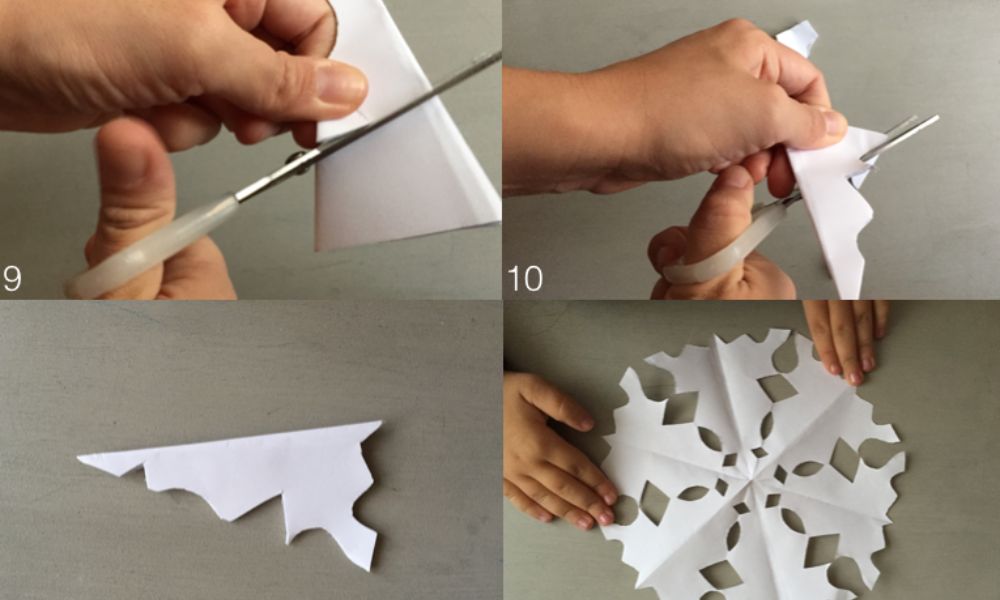 9

10