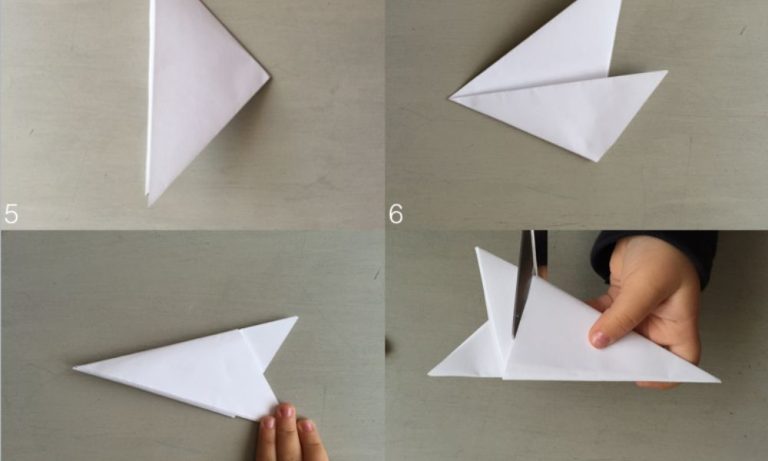 5

6