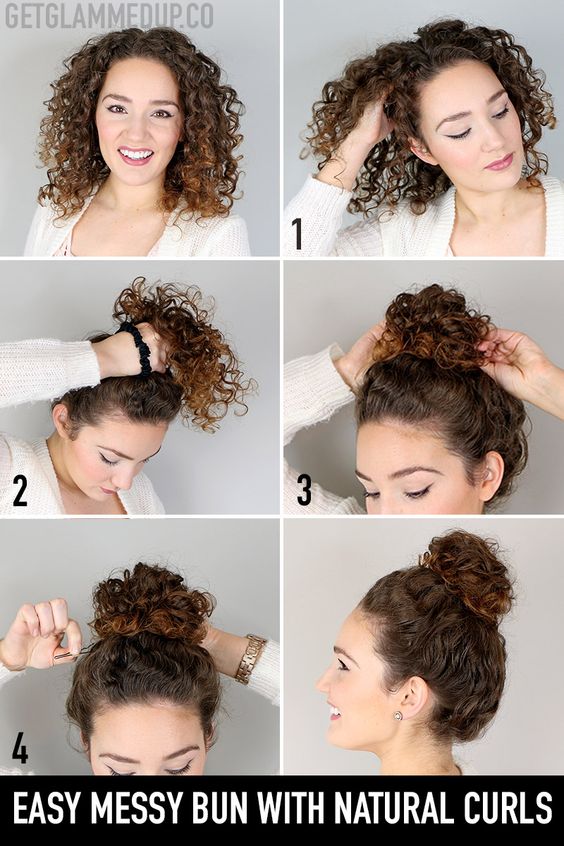 GETGLAMMEDUP.CO

1

2

3

4

EASY MESSY BUN WITH NATURAL CURLS