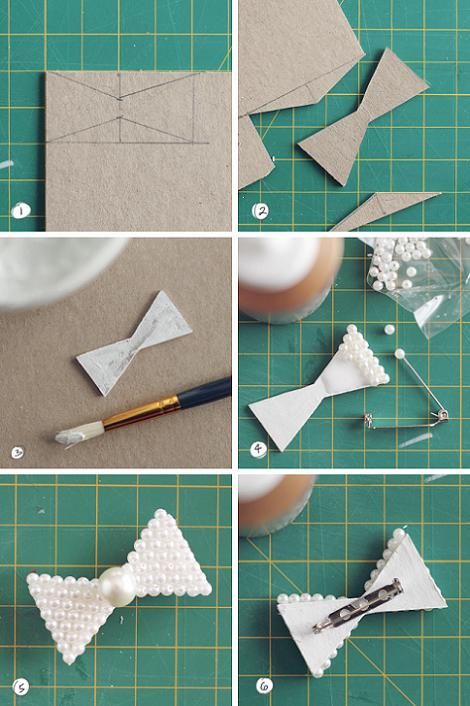 1

2

3

4

5

6