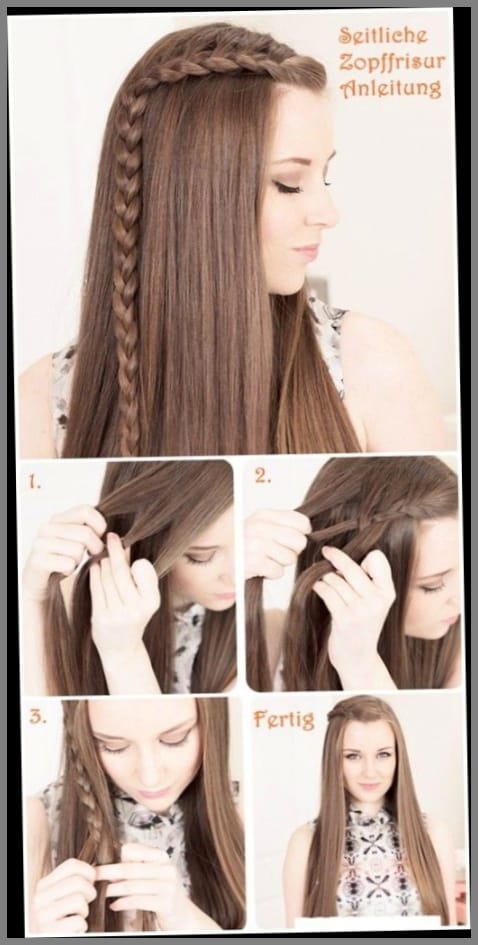 Seitliche Zopffrisur Anleitung

1.

2.

3.

Fertig