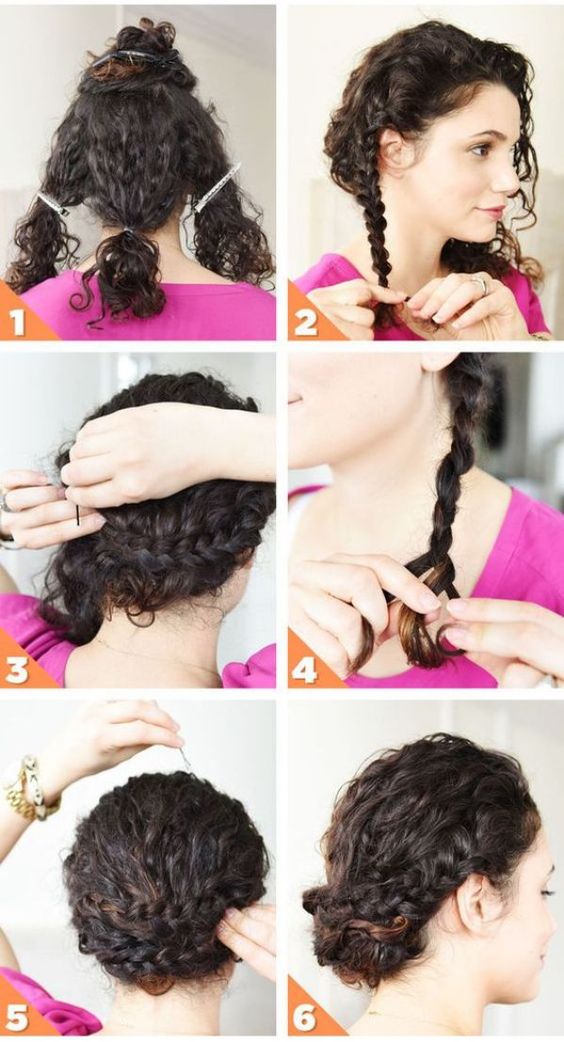 1
2
3
4
5
6