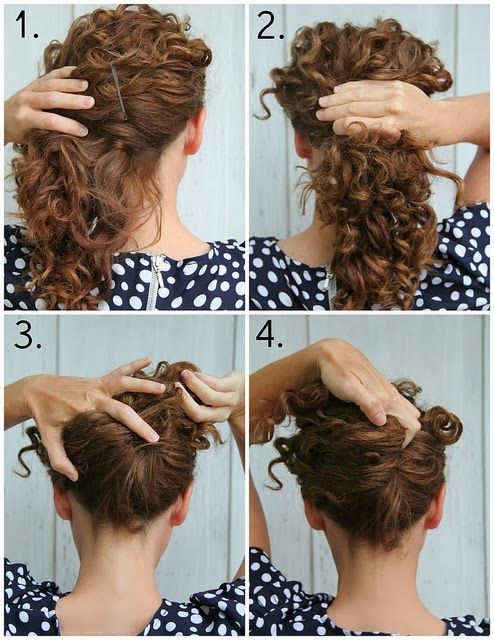 1.

2.

3.

4.