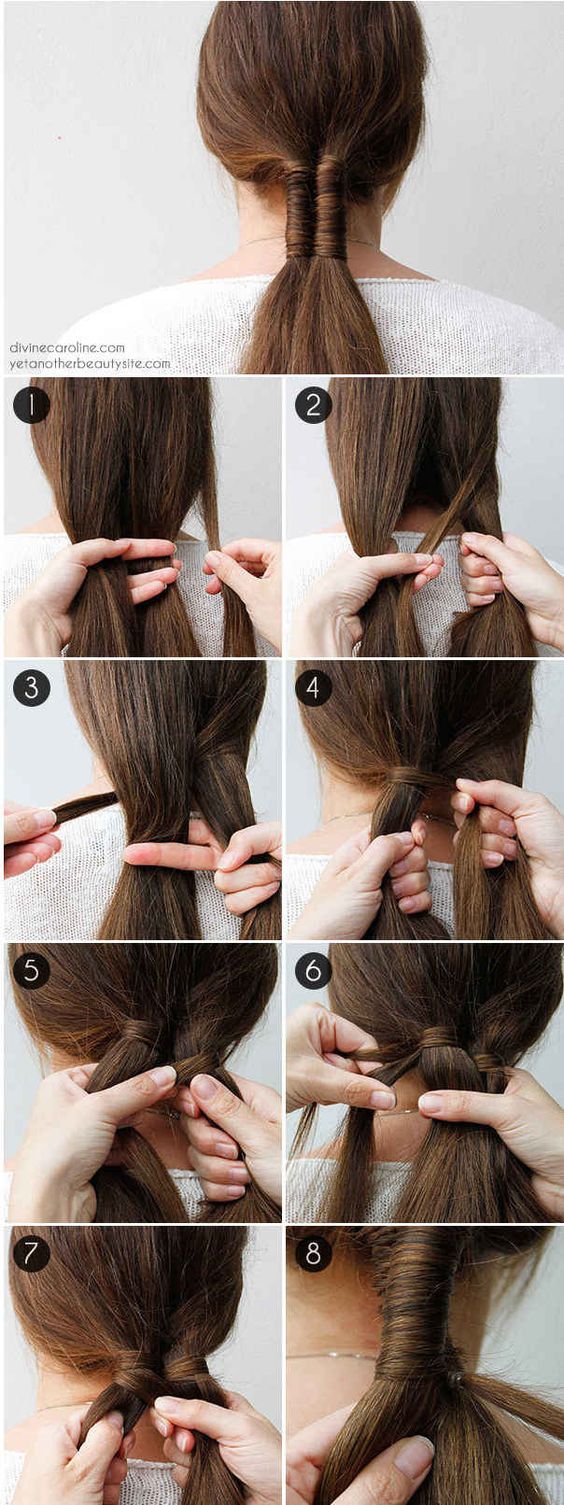 divinecaroline.com
yetanotherbeautysite.com

1

2

3

4

5

6

7

8