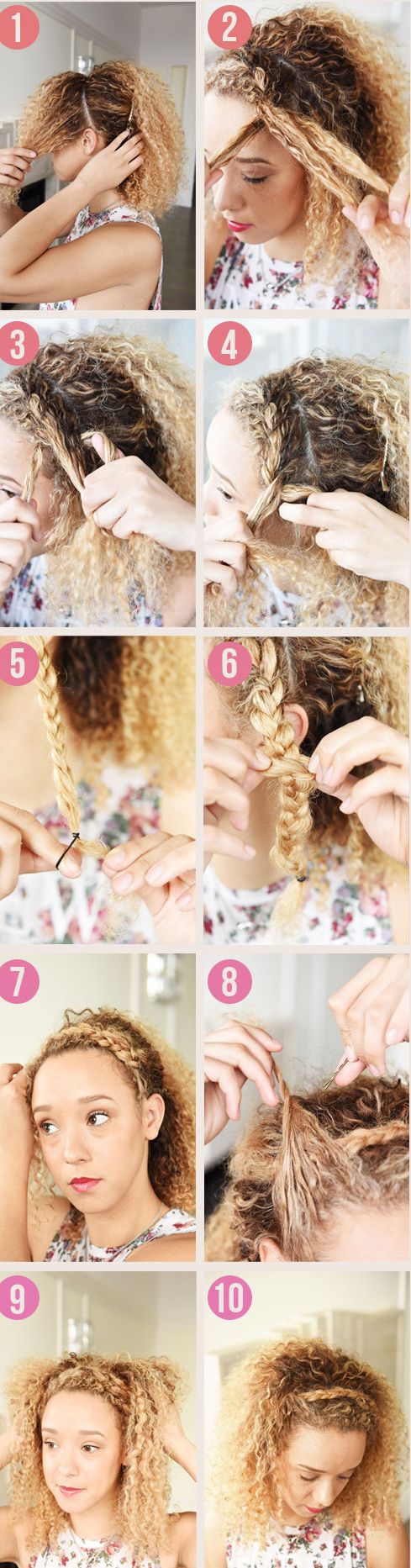 1
2
3
4
5
6
7
8
9
10