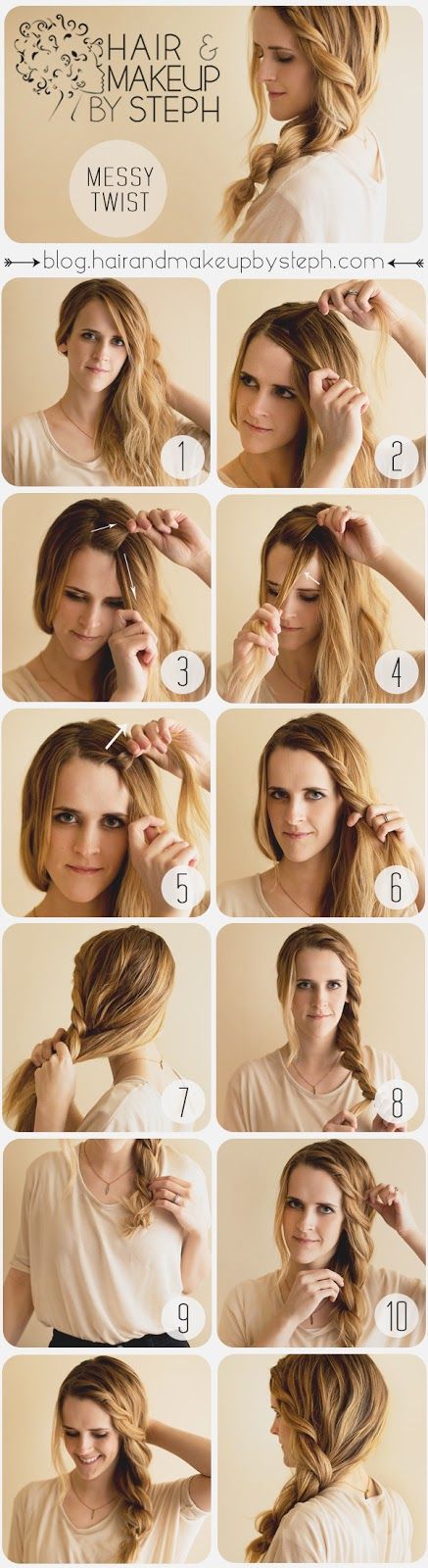 HAIR & MAKEUP BY STEPH

MESSY TWIST

blog.hairandmakeupbysteph.com

1

2

3

4

5

6

7

8

9

10