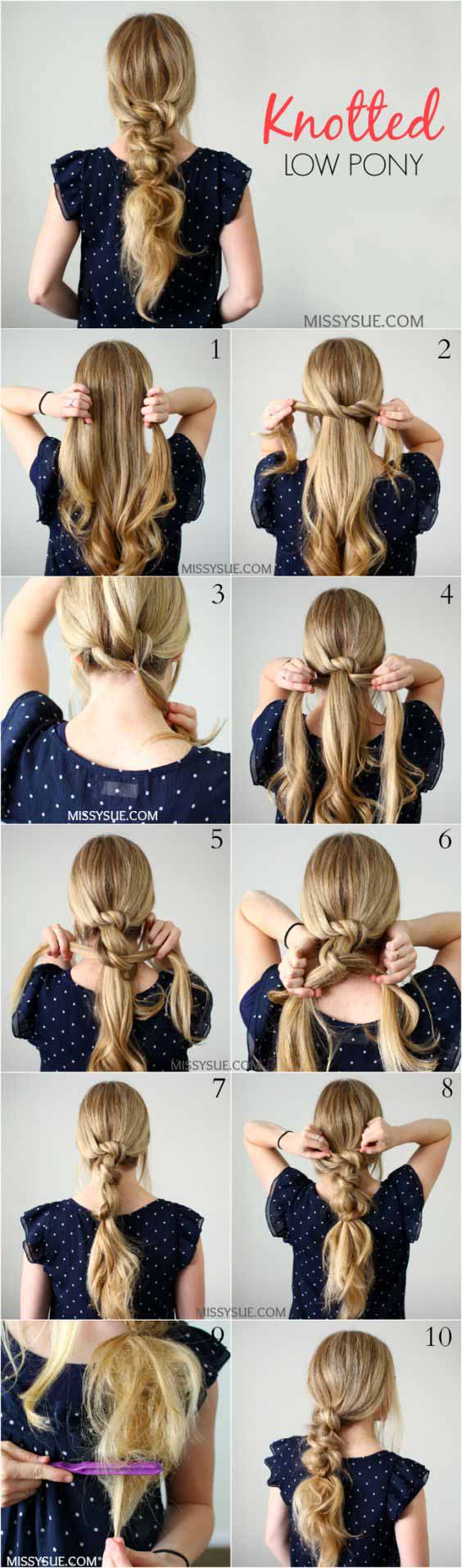 Knotted
LOW PONY

MISSYSUE.COM

1

2

MISSYSUE.COM

3

4

MISSYSUE.COM

5

6

MISSYSUE.COM

7

8

MISSYSUE.COM

9

10

MISSYSUE.COM