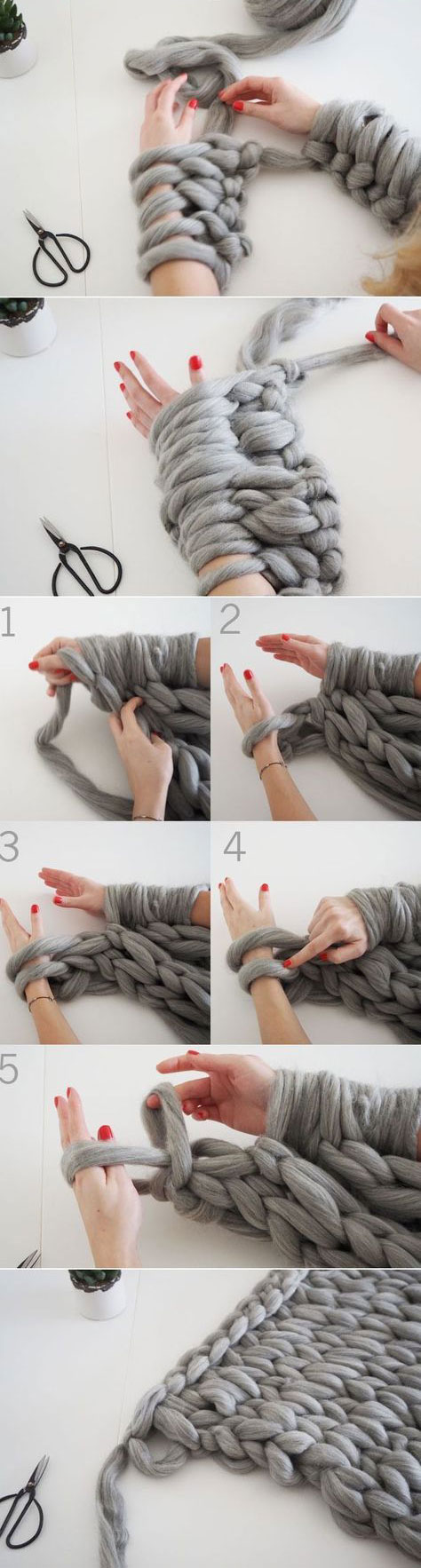 1
2
3
4
5