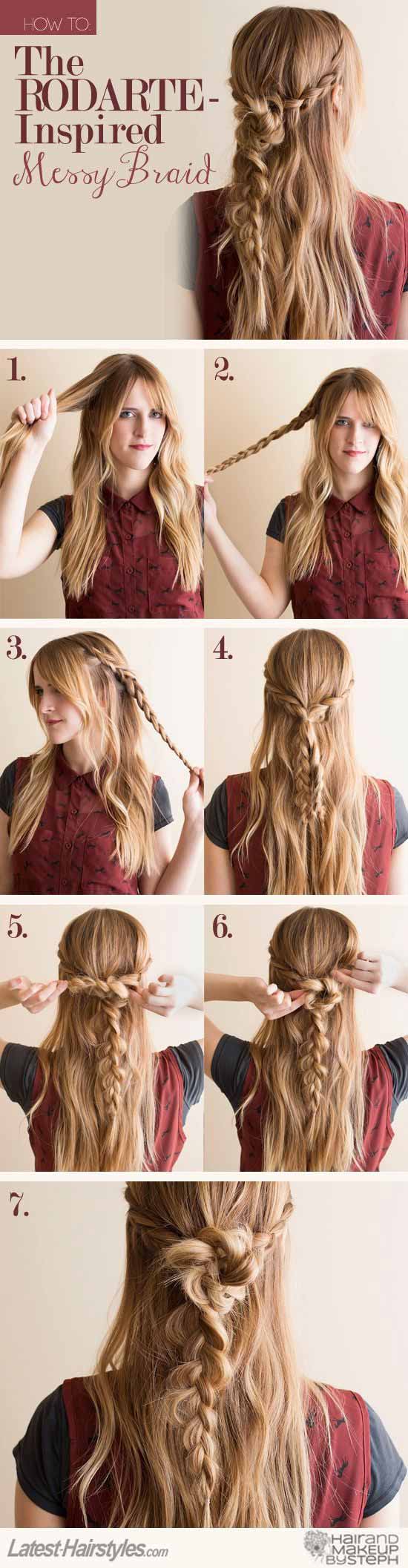 HOW TO:

The RODARTE-Inspired Messy Braid

1.

2.

3.

4.

5.

6.

7.

Latest-Hairstyles.com

HAIR AND MAKEUP BY STEPH