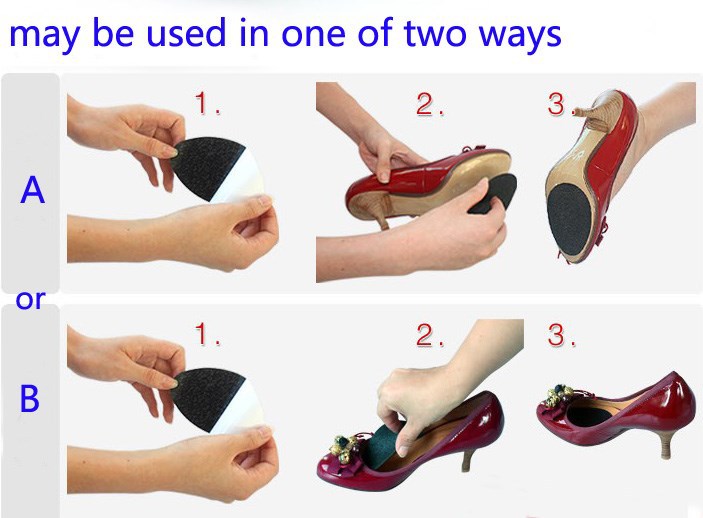 may be used in one of two ways

A

1.

2.

3.

or

B

1.

2.

3.