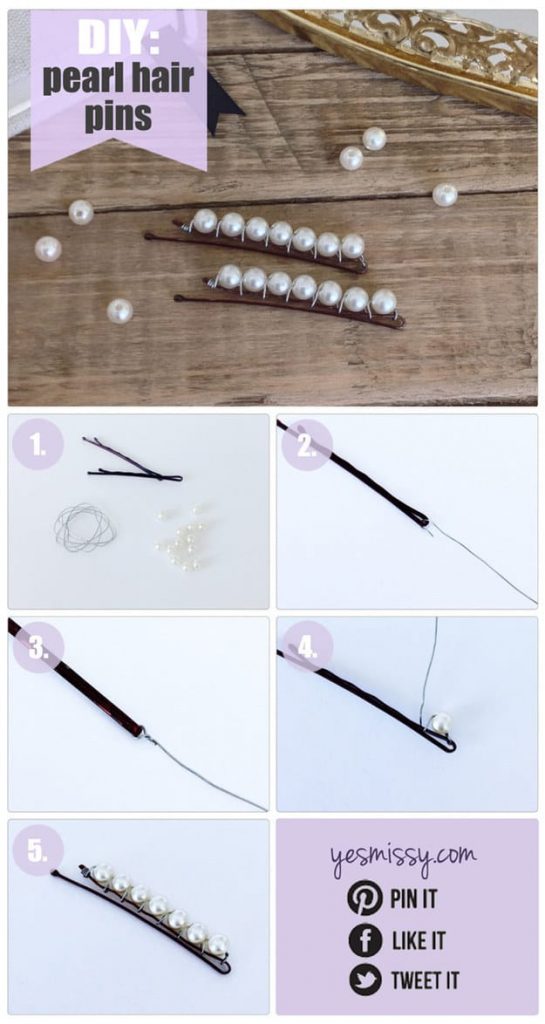 DIY:
pearl hair pins

1.

2.

3.

4.

5.

yesmissy.com

PIN IT

LIKE IT

TWEET IT