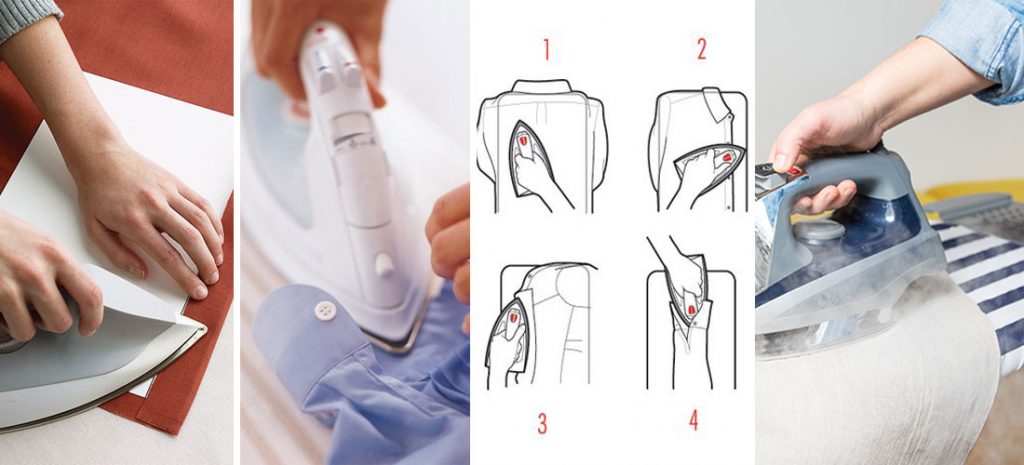 1
2
3
4