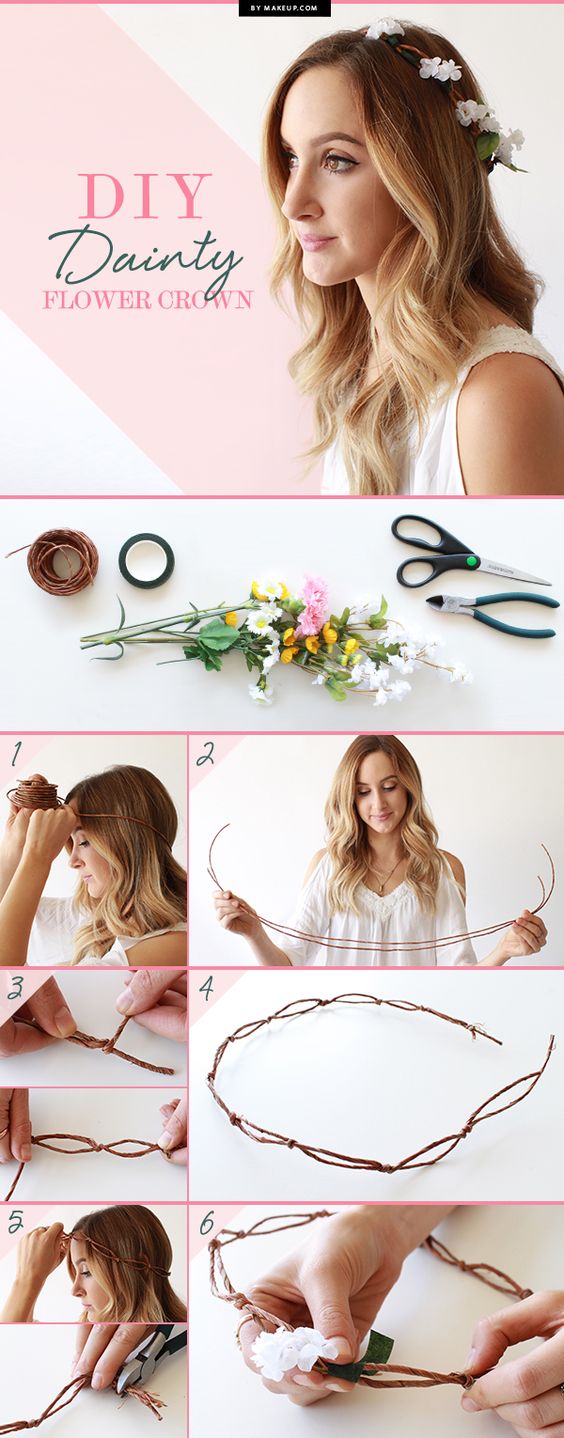 BY MAKEUP.COM

DIY
Dainty
FLOWER CROWN

1

2

3

4

5

6