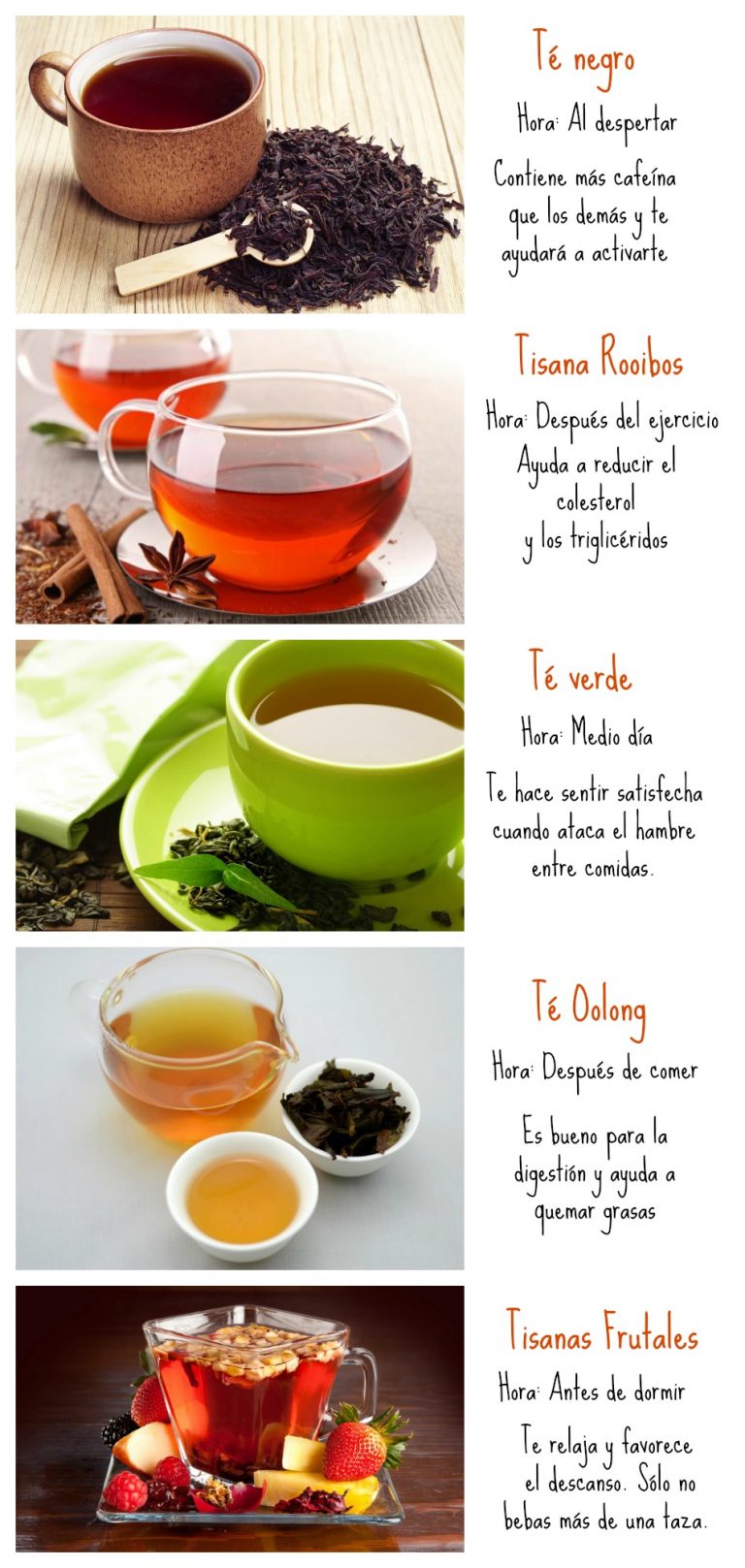 Té negro

Hora: Al despertar

Contiene más cafeína que los demás y te ayudará a activarte

Tisana Rooibos

Hora: Después del ejercicio

Ayuda a reducir el colesterol y los triglicéridos

Té verde

Hora: Medio día

Te hace sentir satisfecha cuando ataca el hambre entre comidas.

Té Oolong

Hora: Después de comer

Es bueno para la digestión y ayuda a quemar grasas

Tisanas Frutales

Hora: Antes de dormir

Te relaja y favorece el descanso. Sólo no bebas más de una taza.