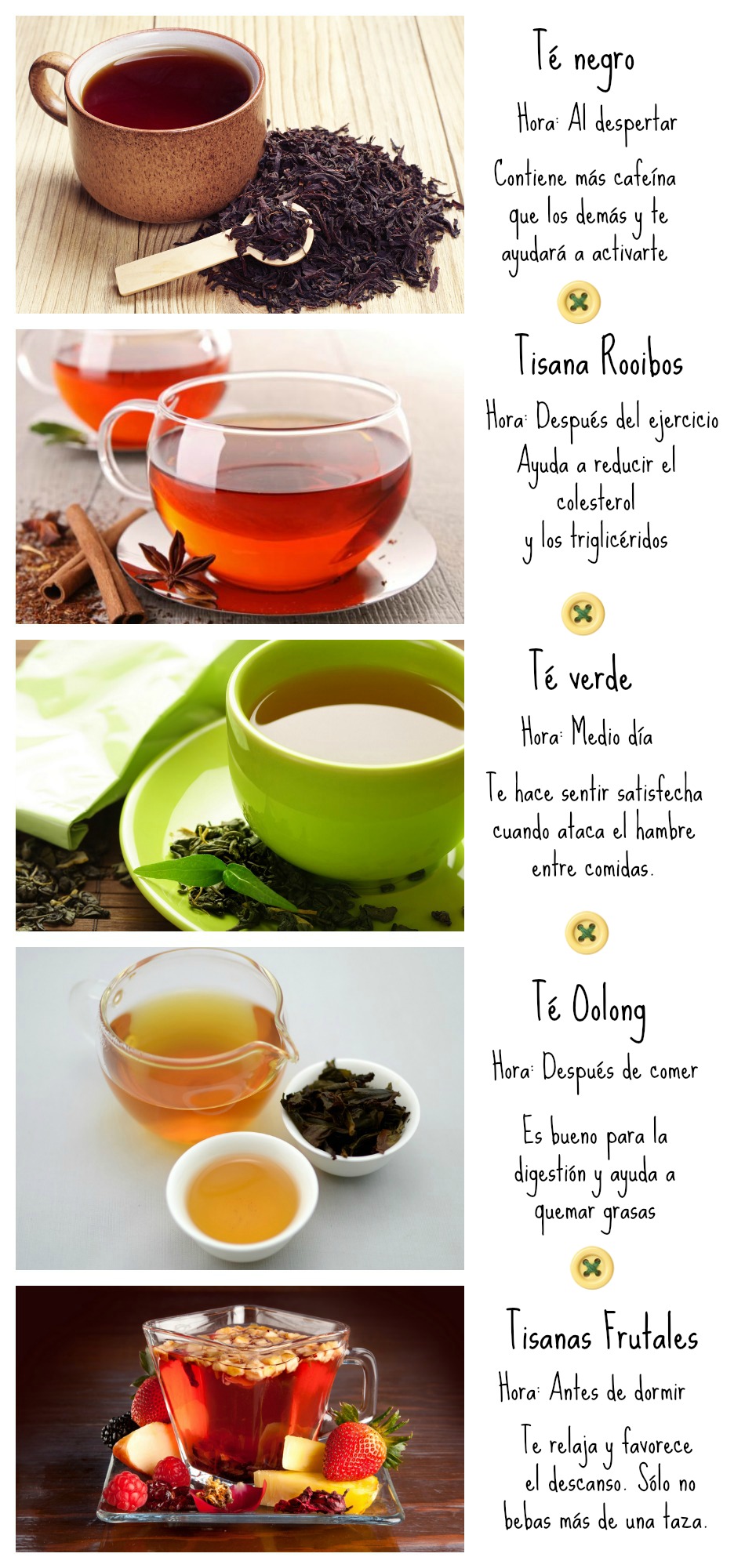 Té negro

Hora: Al despertar

Contiene más cafeína que los demás y te ayudará a activarte

Tisana Rooibos

Hora: Después del ejercicio
Ayuda a reducir el colesterol y los triglicéridos

Té verde

Hora: Medio día

Te hace sentir satisfecha cuando ataca el hambre entre comidas.

Té Oolong

Hora: Después de comer

Es bueno para la digestión y ayuda a quemar grasas

Tisanas Frutales

Hora: Antes de dormir

Te relaja y favorece el descanso. Sólo no bebas más de una taza.