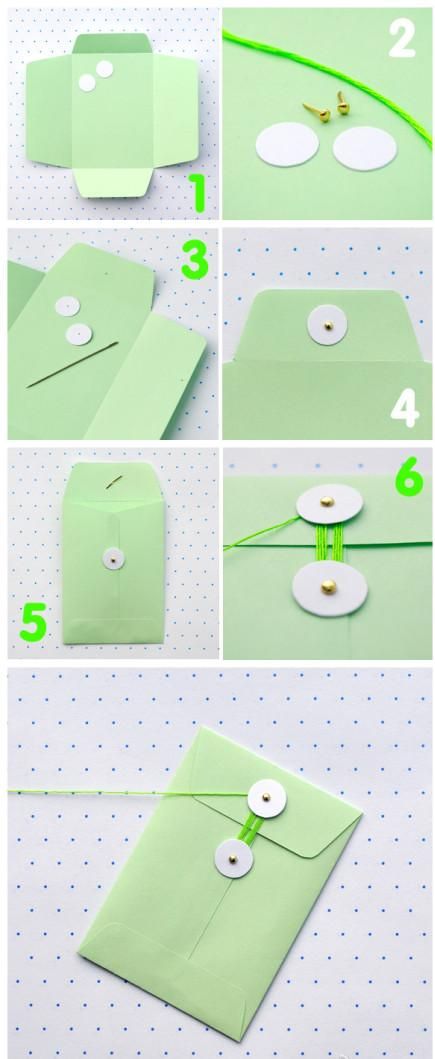 1
2
3
4
5
6