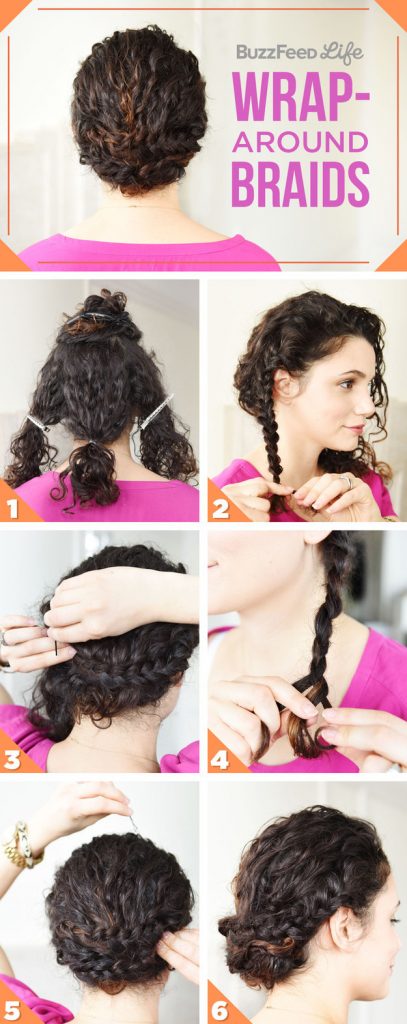 BuzzFeed Life
WRAP-AROUND BRAIDS

1
2
3
4
5
6