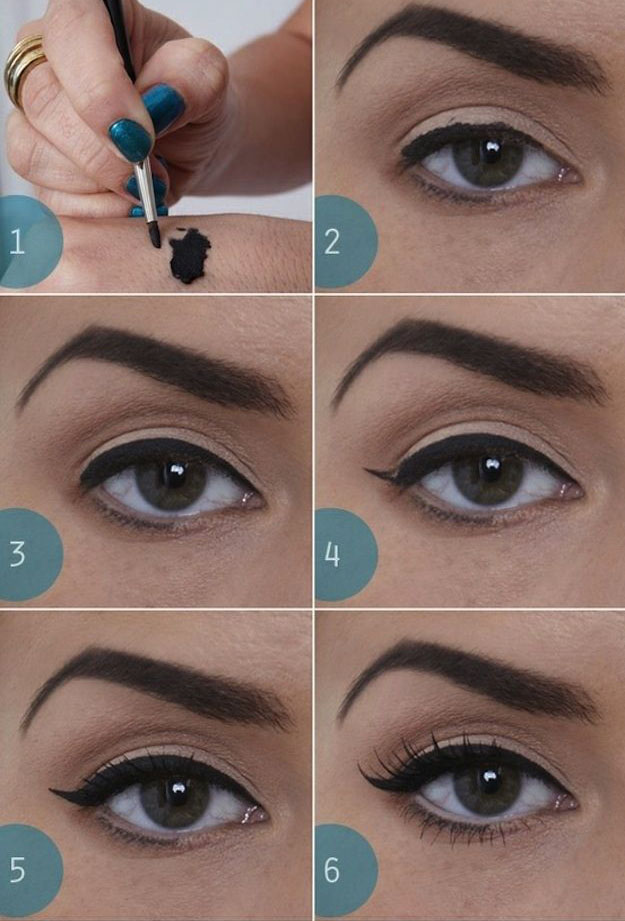 1
2
3
4
5
6