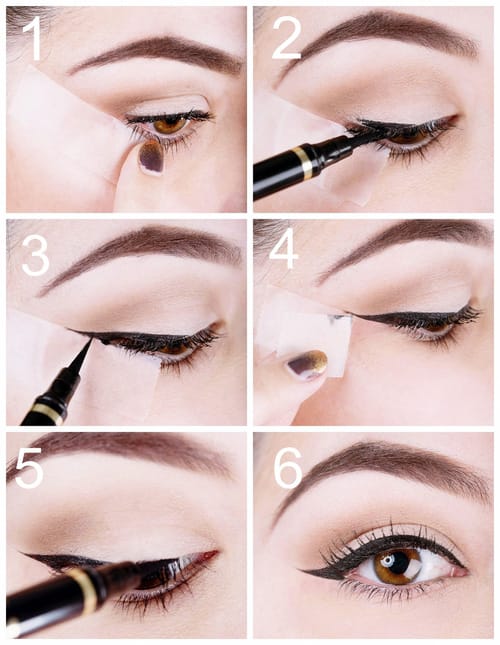 1
2
3
4
5
6