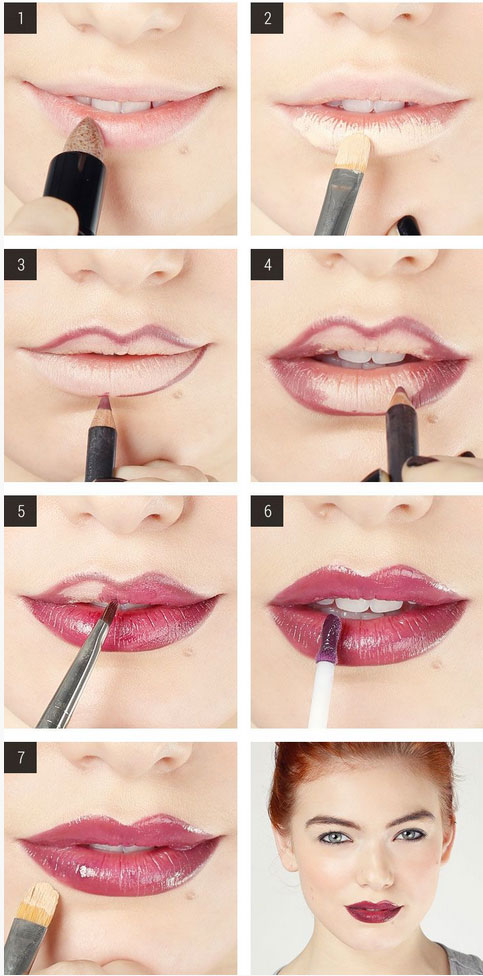 1

2

3

4

5

6

7