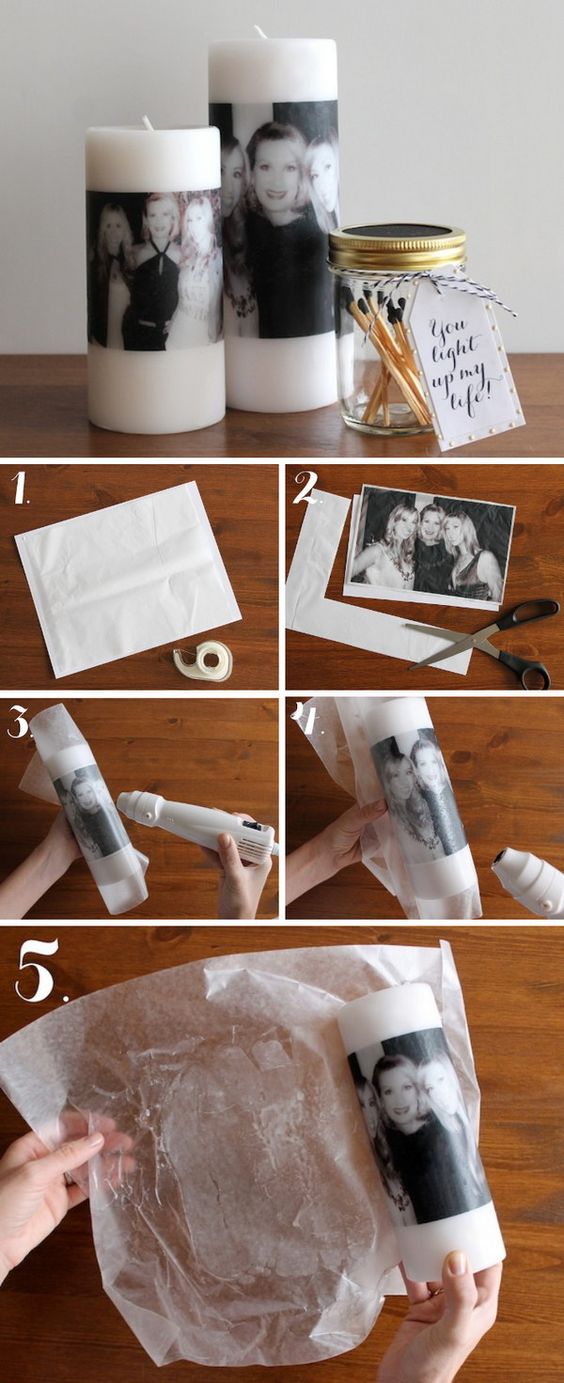 You light up my life!

1.

2.

3.

4.

5.