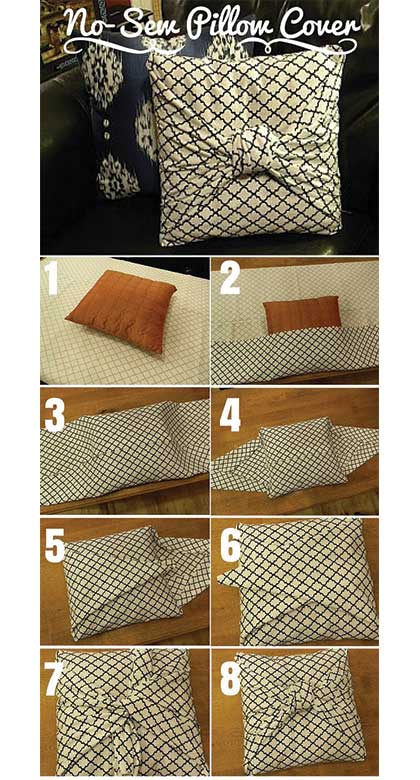 No-Sew Pillow Cover

1

2

3

4

5

6

7

8