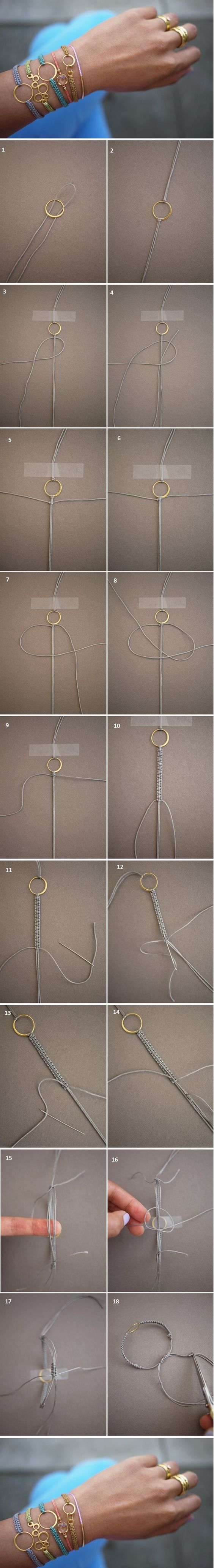 1

2

3

4

5

6

7

8

9

10

11

12

13

14

15

16

17

18