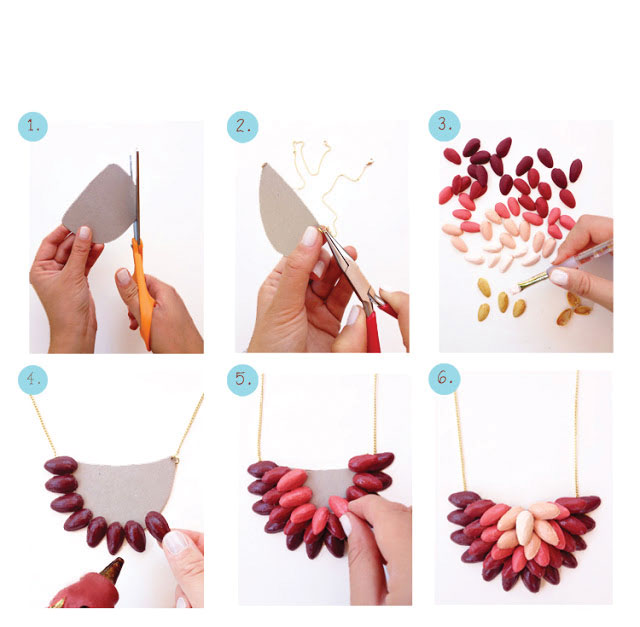 1.

2.

3.

4.

5.

6.