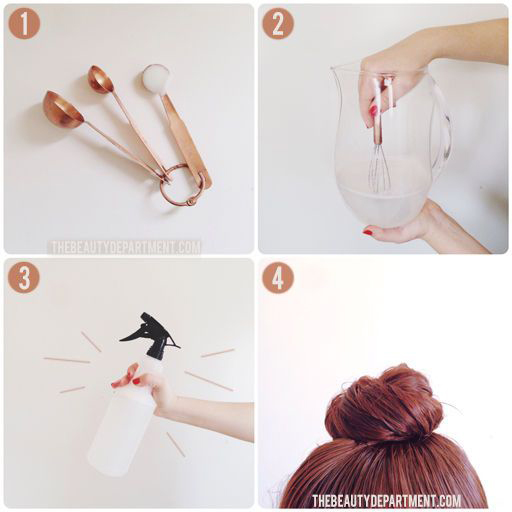 1

THEBEAUTYDEPARTMENT.COM

2

3

4

THEBEAUTYDEPARTMENT.COM