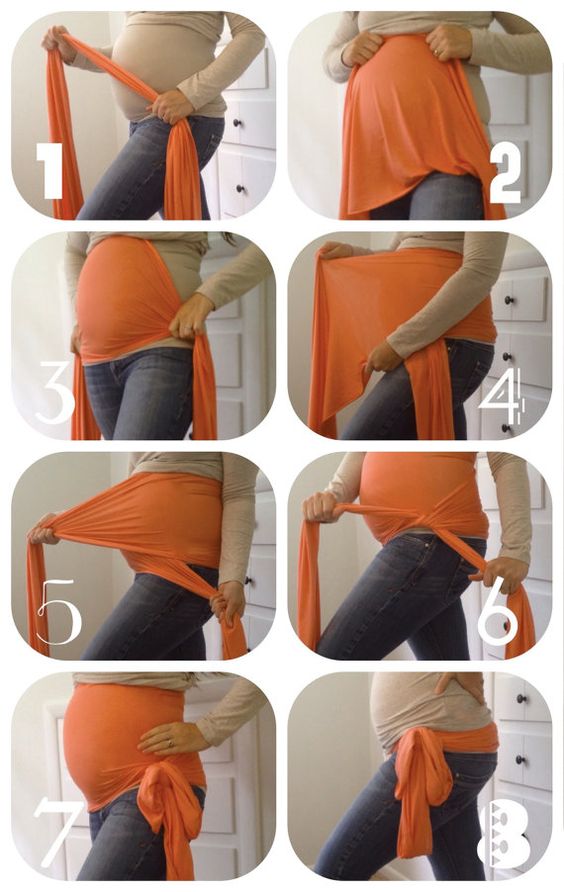 1
2
3
4
5
6
7
8