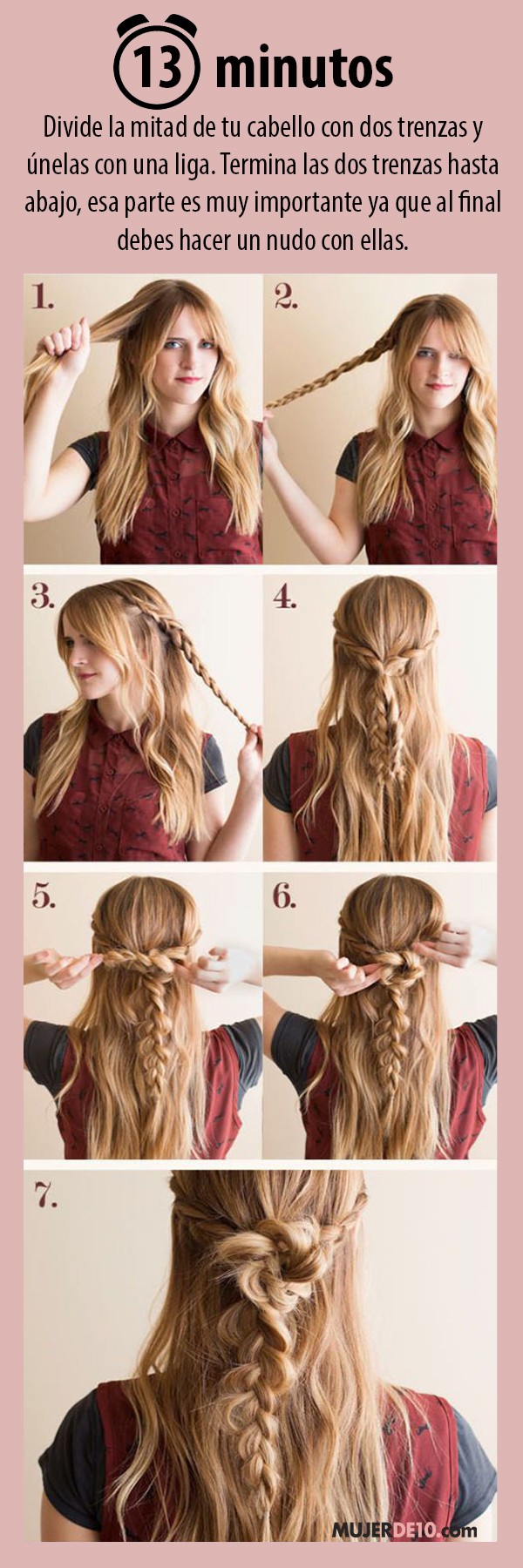 13 minutos

Divide la mitad de tu cabello con dos trenzas y únelas con una liga. Termina las dos trenzas hasta abajo, esa parte es muy importante ya que al final debes hacer un nudo con ellas.

1.

2.

3.

4.

5.

6.

7.

MUJERDE10.com